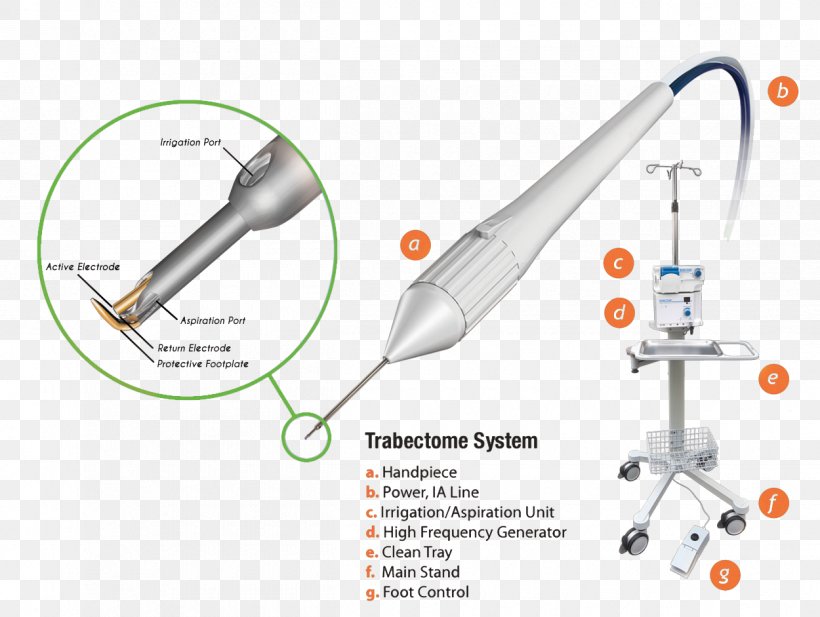 Irrigation Port
Active Electrode
Aspiration Port
Return Electrode
Protective Footplate

a
b
c
d
e
f
g

Trabectome System

a. Handpiece
b. Power, IA Line
c. Irrigation/Aspiration Unit
d. High Frequency Generator
e. Clean Tray
f. Main Stand
g. Foot Control